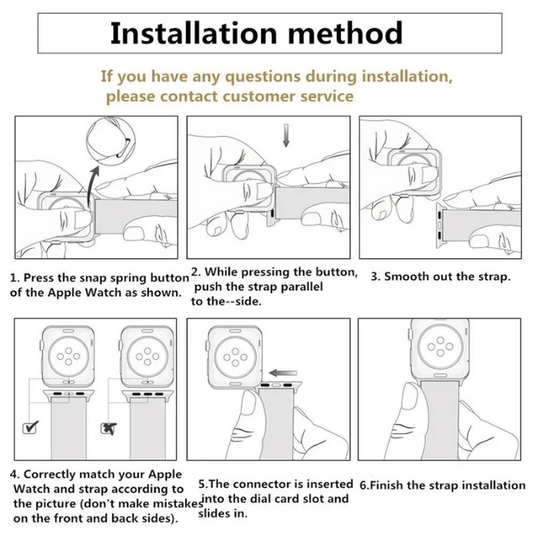 Installation method

If you have any questions during installation, please contact customer service

1. Press the snap spring button of the Apple Watch as shown.

2. While pressing the button, push the strap parallel to the--side.

3. Smooth out the strap.

4. Correctly match your Apple Watch and strap according to the picture (don't make mistakes on the front and back sides).

5.The connector is inserted into the dial card slot and slides in.

6.Finish the strap installation