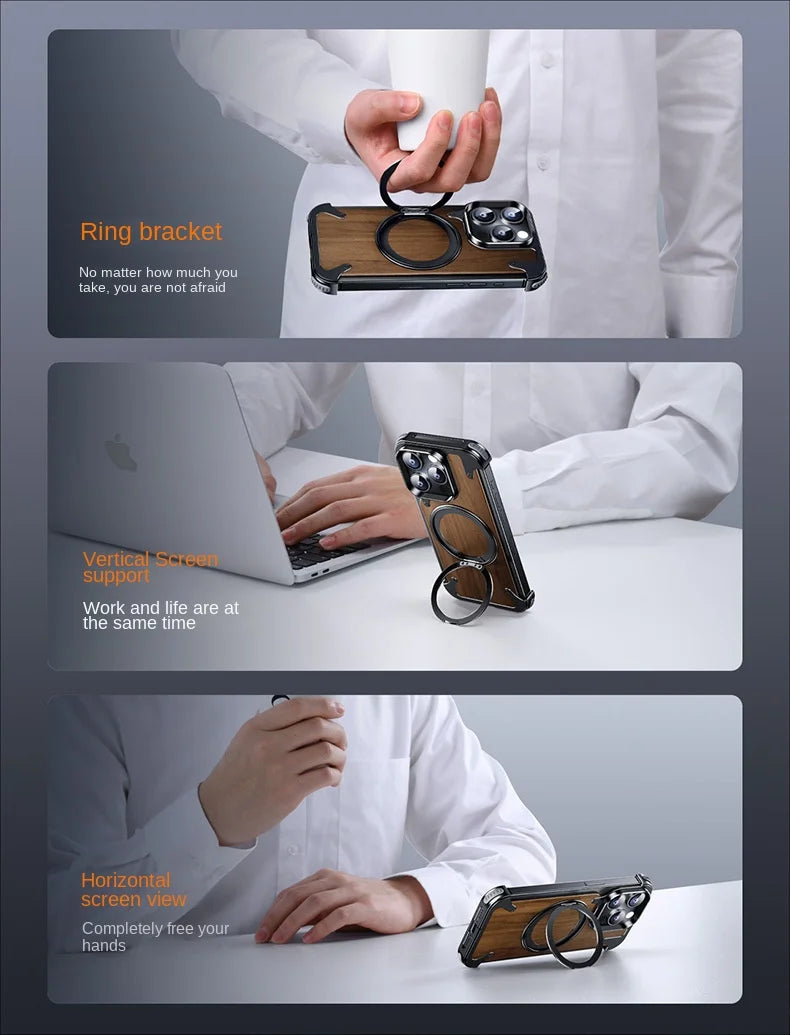 Ring bracket

No matter how much you take, you are not afraid

Vertical Screen support

Work and life are at the same time

Horizontal screen view

Completely free your hands